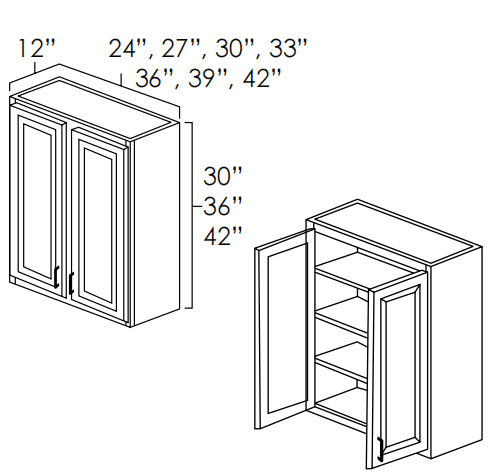 12"

24", 27", 30", 33"
36", 39", 42"

30"
36"
42"