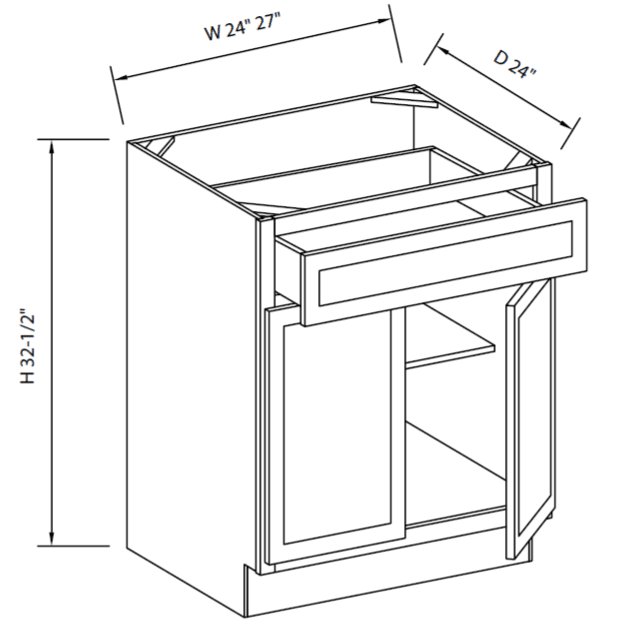 W 24" 27"

D 24"

H 32-1/2"